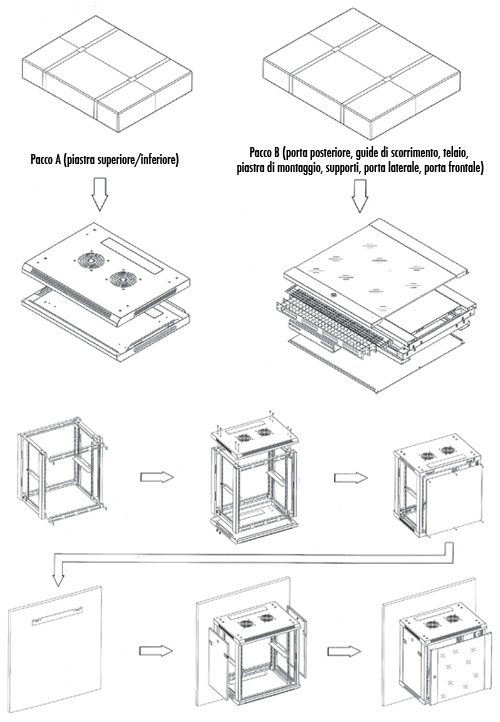 Pacco A (piastra superiore/inferiore)

Pacco B (porta posteriore, guide di scorrimento, telaio, piastra di montaggio, supporti, porta laterale, porta frontale)